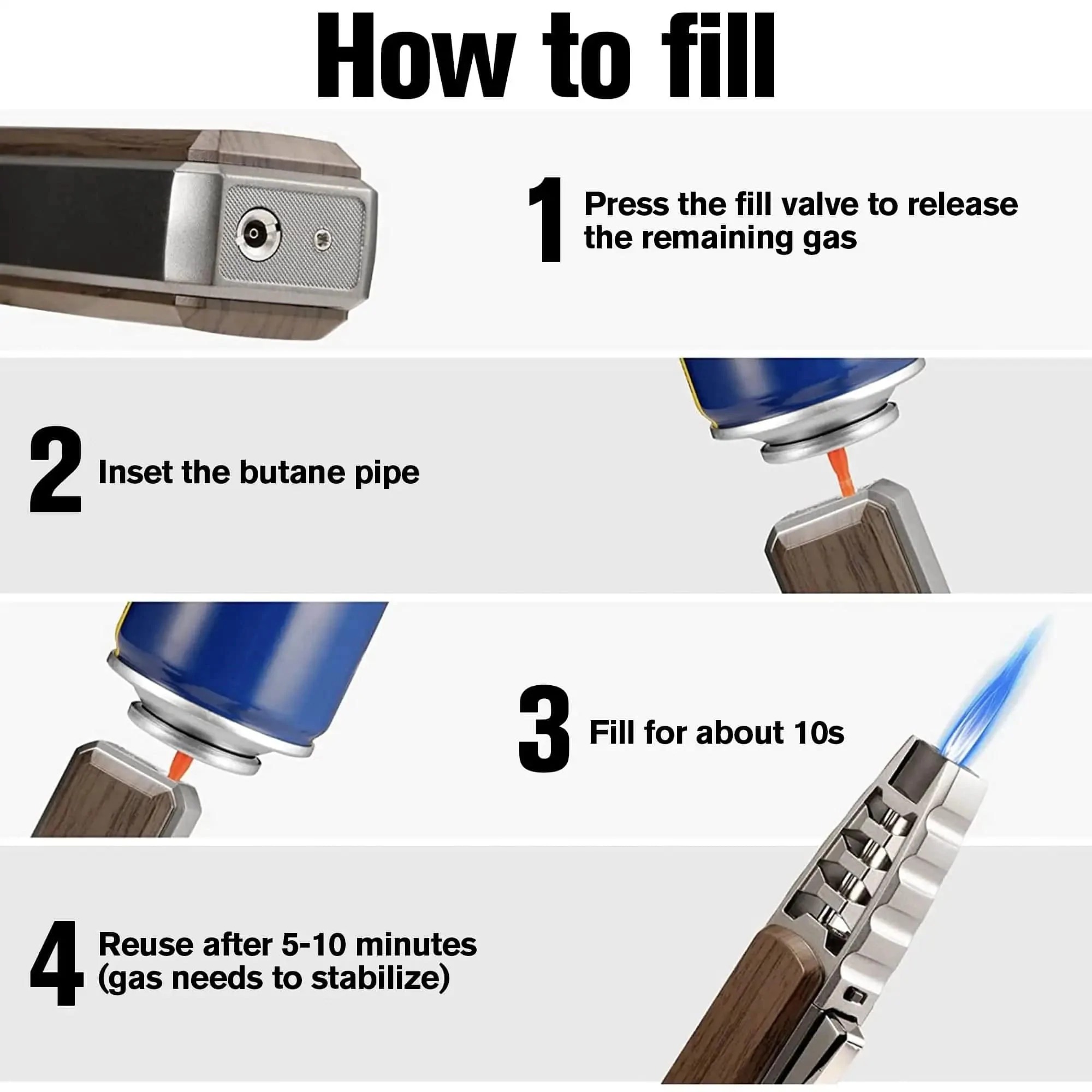 How to fill

1 Press the fill valve to release the remaining gas

2 Inset the butane pipe

3 Fill for about 10s

4 Reuse after 5-10 minutes (gas needs to stabilize)